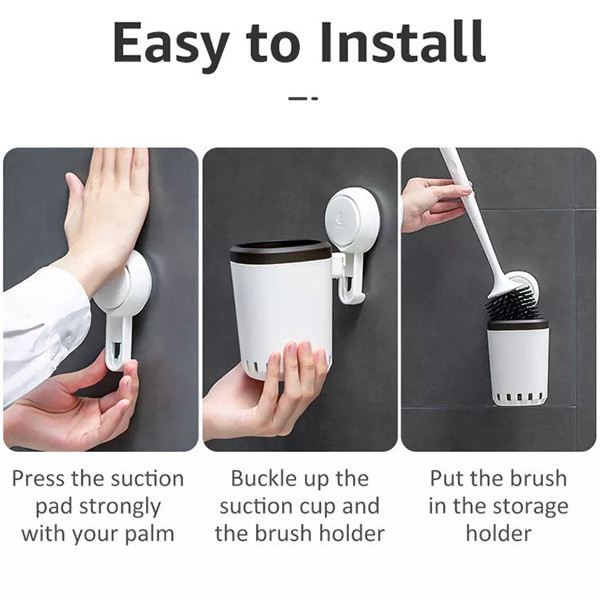 Easy to Install

Press the suction pad strongly with your palm

Buckle up the suction cup and the brush holder

Put the brush in the storage holder