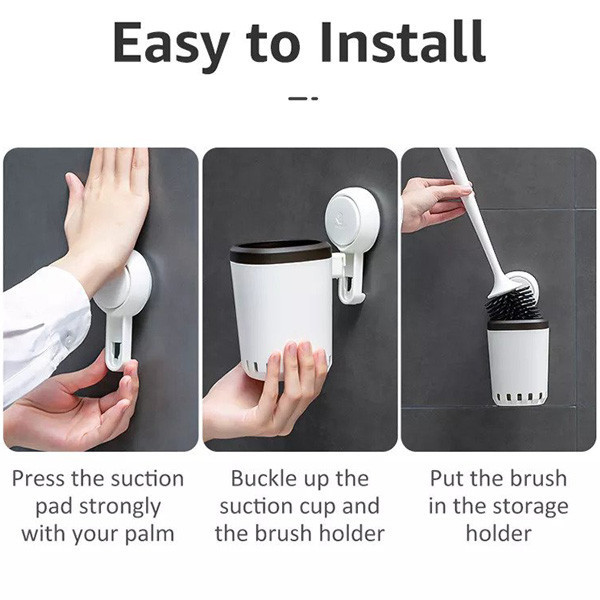 Easy to Install

Press the suction pad strongly with your palm

Buckle up the suction cup and the brush holder

Put the brush in the storage holder