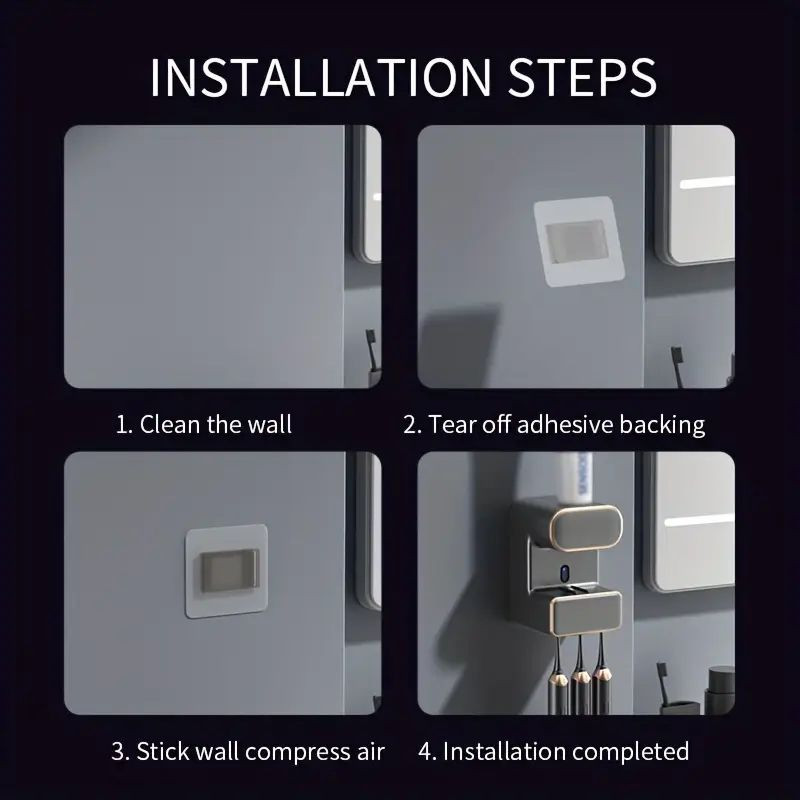 INSTALLATION STEPS

1. Clean the wall

2. Tear off adhesive backing

3. Stick wall compress air

4. Installation completed