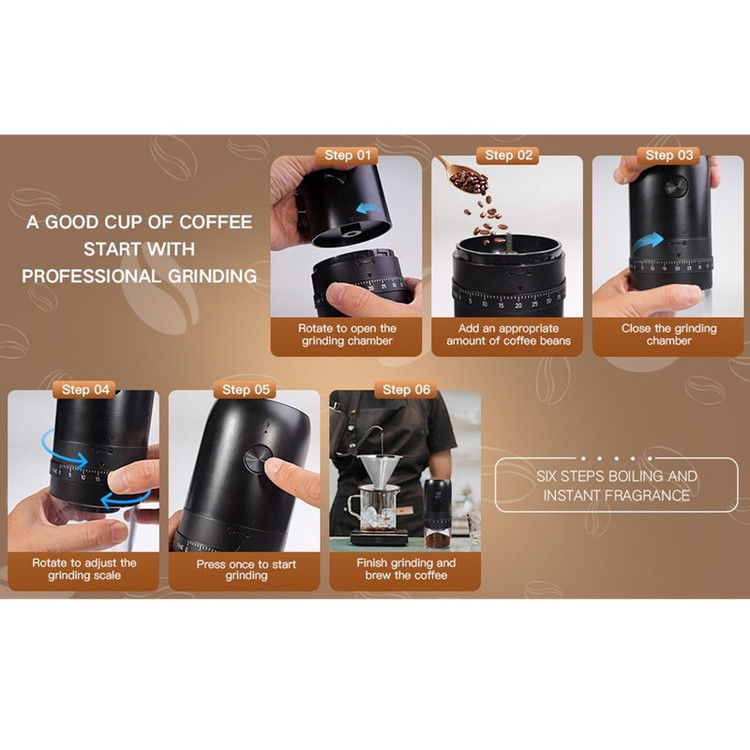 A GOOD CUP OF COFFEE START WITH PROFESSIONAL GRINDING

Step 01
Rotate to open the grinding chamber

Step 02
Add an appropriate amount of coffee beans

Step 03
Close the grinding chamber

Step 04
Rotate to adjust the grinding scale

Step 05
Press once to start grinding

Step 06
Finish grinding and brew the coffee

SIX STEPS BOILING AND INSTANT FRAGRANCE