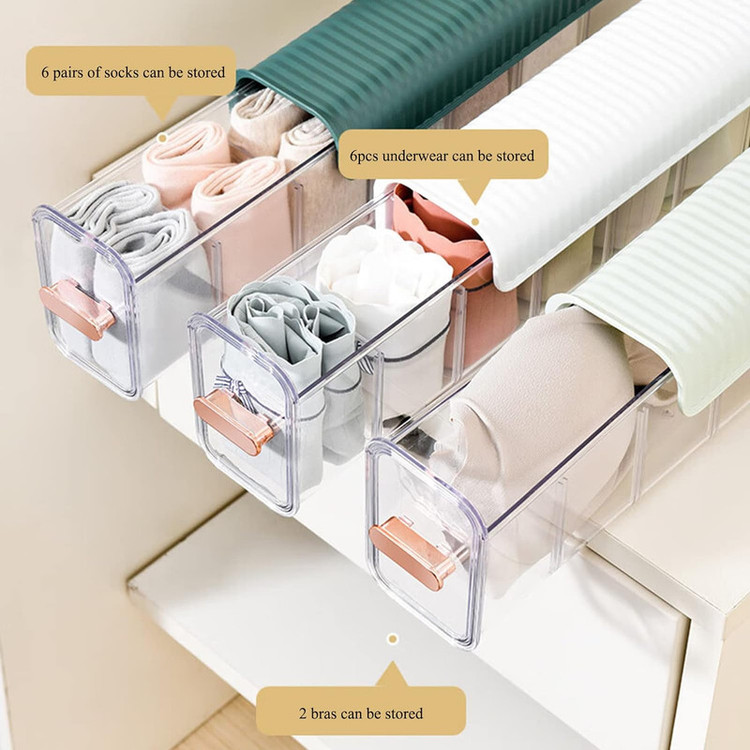 6 pairs of socks can be stored

6pcs underwear can be stored

2 bras can be stored