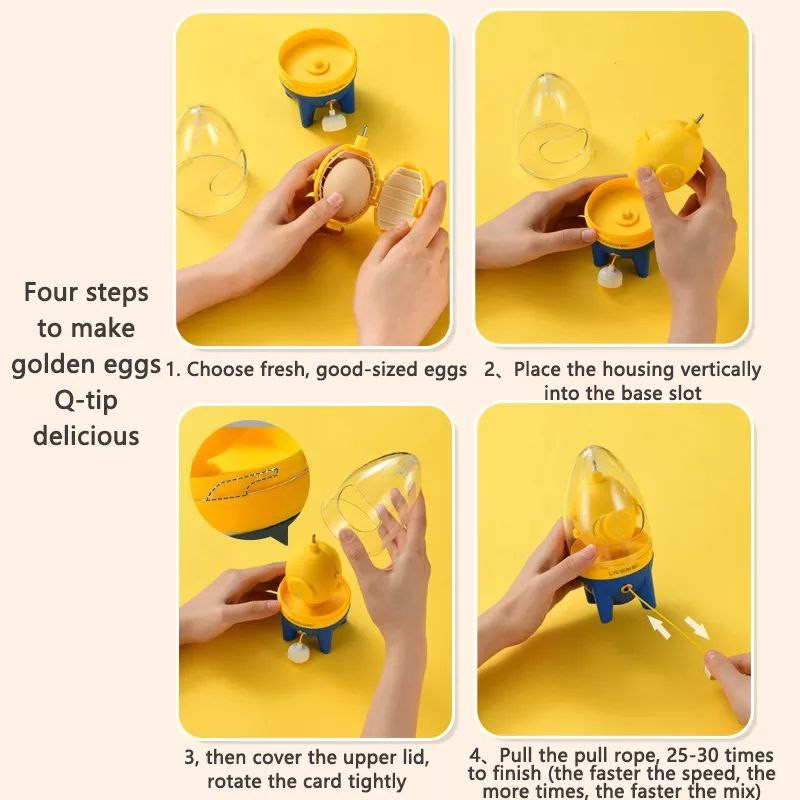 Four steps to make golden eggs Q-tip delicious

1. Choose fresh, good-sized eggs

2、Place the housing vertically into the base slot

3, then cover the upper lid, rotate the card tightly

4、Pull the pull rope, 25-30 times to finish (the faster the speed, the more times, the faster the mix)