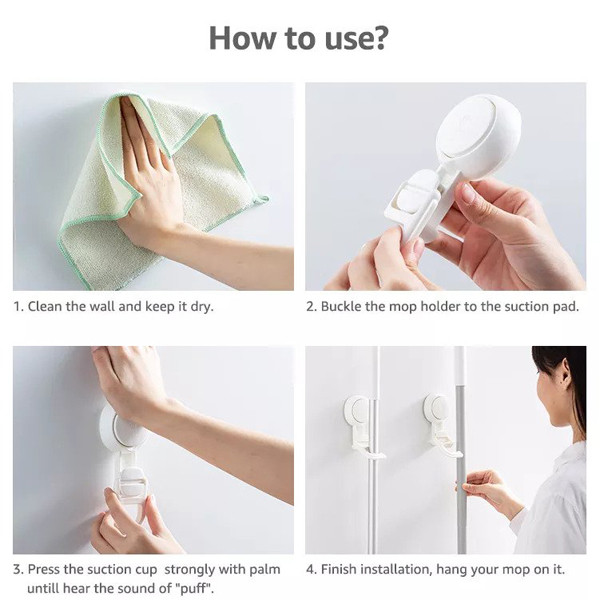 How to use?

1. Clean the wall and keep it dry.

2. Buckle the mop holder to the suction pad.

3. Press the suction cup strongly with palm untill hear the sound of "puff".

4. Finish installation, hang your mop on it.