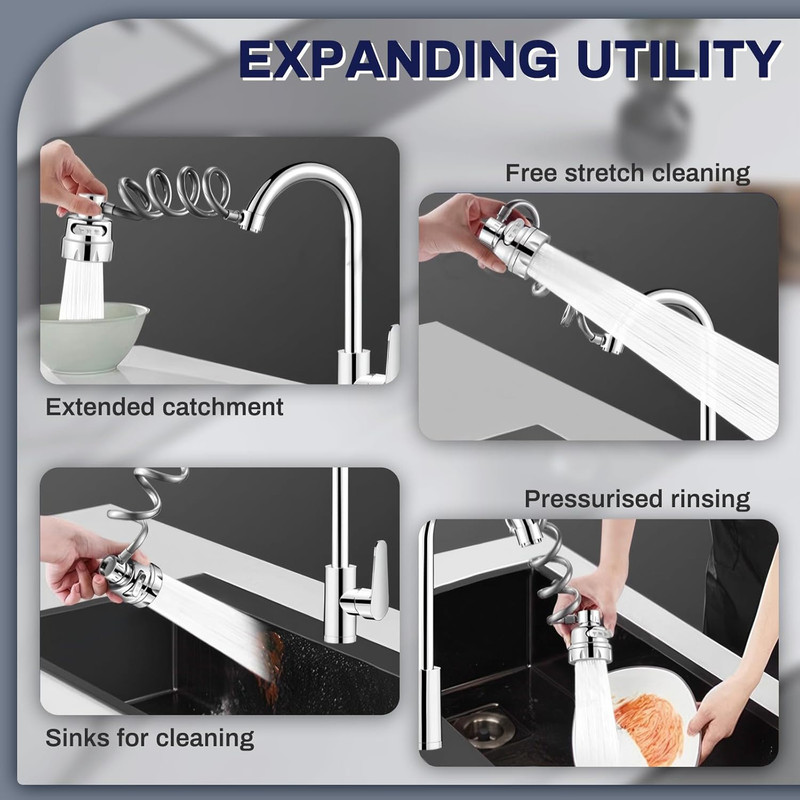 EXPANDING UTILITY

Free stretch cleaning

Extended catchment

Pressurised rinsing

Sinks for cleaning