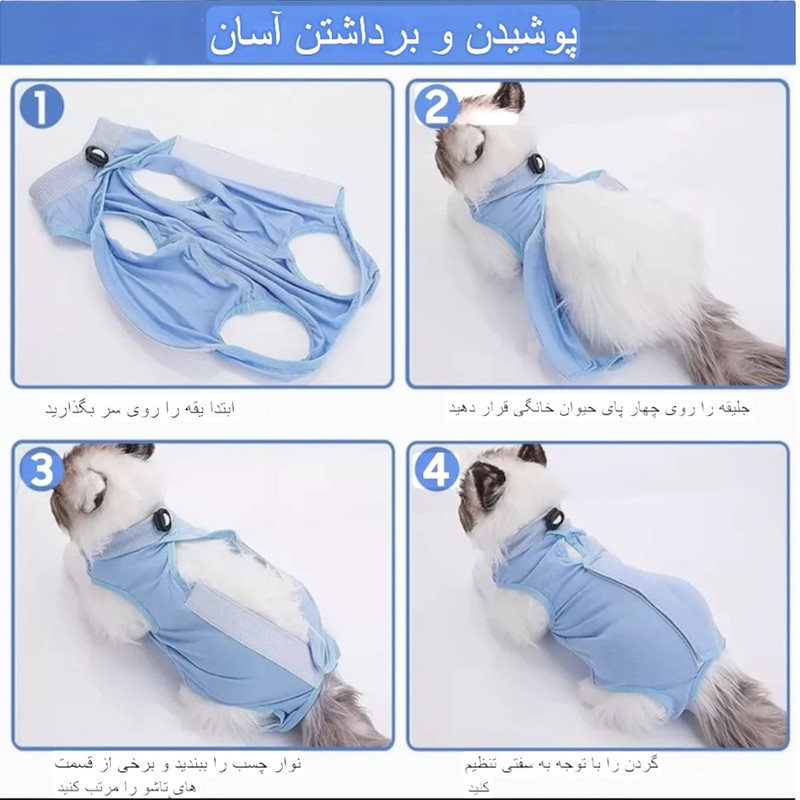 پوشیدن و برداشتن آسان

1

ابتدا یقه را روی سر بگذارید

2

جلیقه را روی چهار پای حیوان خانگی قرار دهید

3

نوار چسب را ببندید و برخی از قسمت های تاشو را مرتب کنید

4

گردن را با توجه به سفتی تنظیم کنید