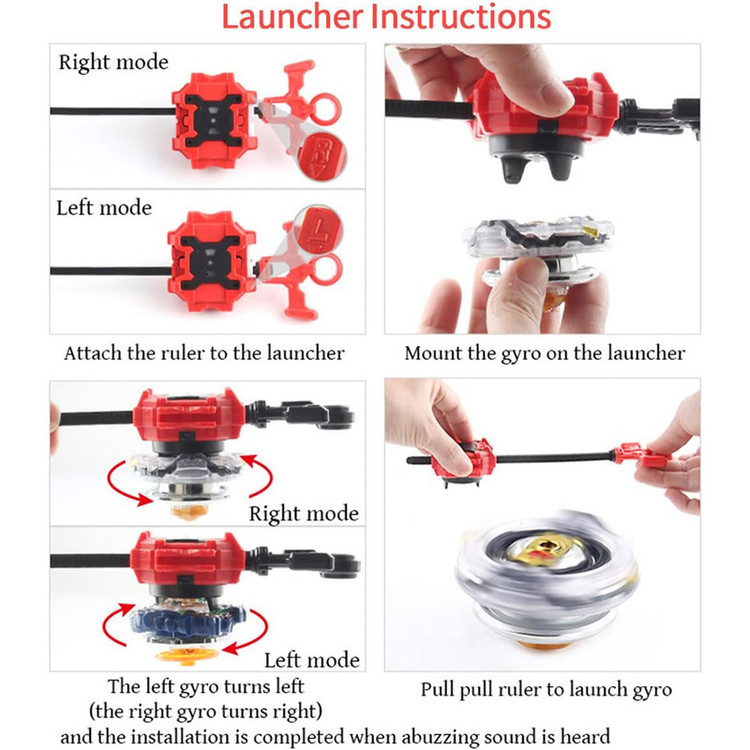 Launcher Instructions

Right mode

R

Left mode

L

Attach the ruler to the launcher

Mount the gyro on the launcher

Right mode

Left mode

The left gyro turns left (the right gyro turns right) and the installation is completed when abuzzing sound is heard

Pull pull ruler to launch gyro