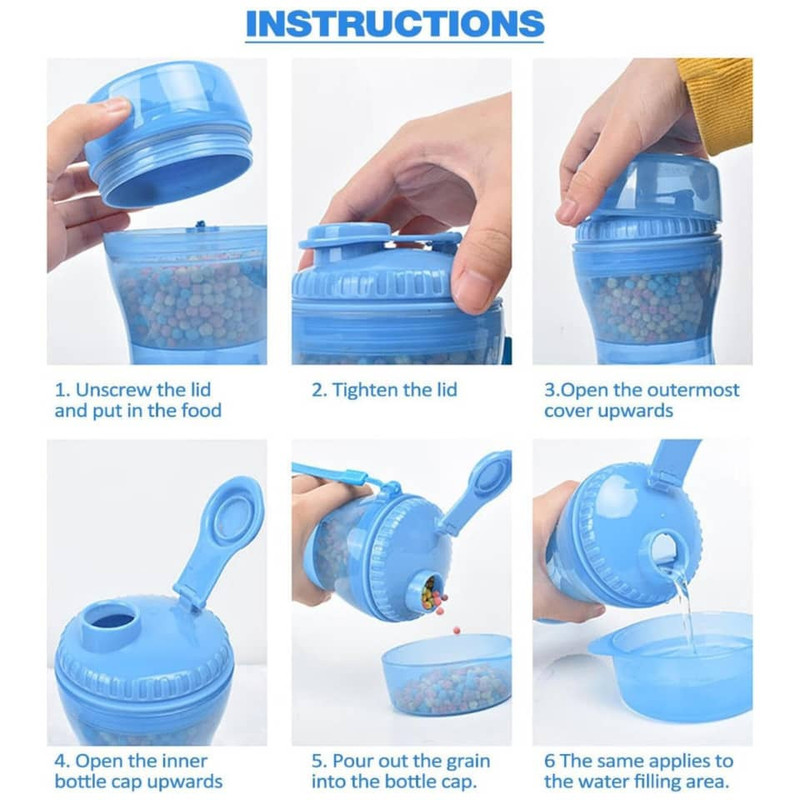 INSTRUCTIONS

1. Unscrew the lid and put in the food

2. Tighten the lid

3.Open the outermost cover upwards

4. Open the inner bottle cap upwards

5. Pour out the grain into the bottle cap.

6 The same applies to the water filling area.