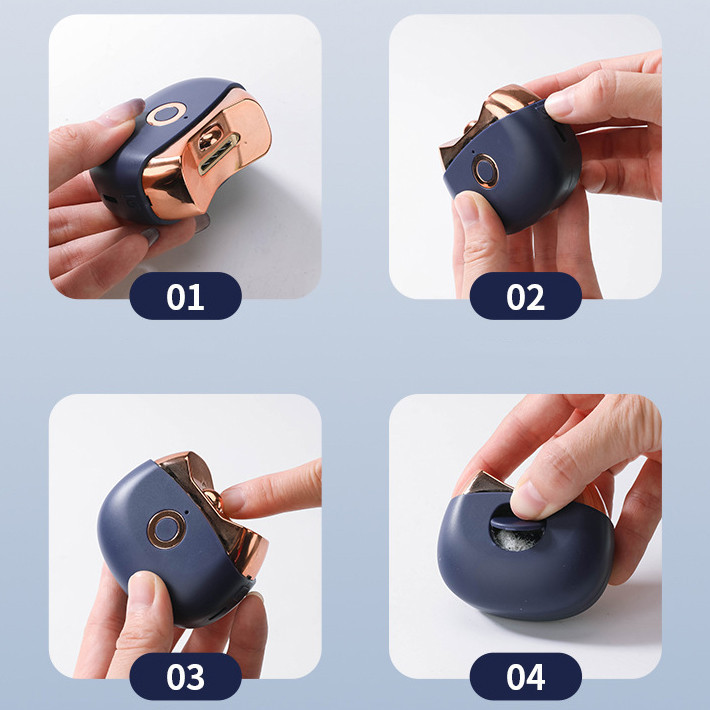 01

02

03

04