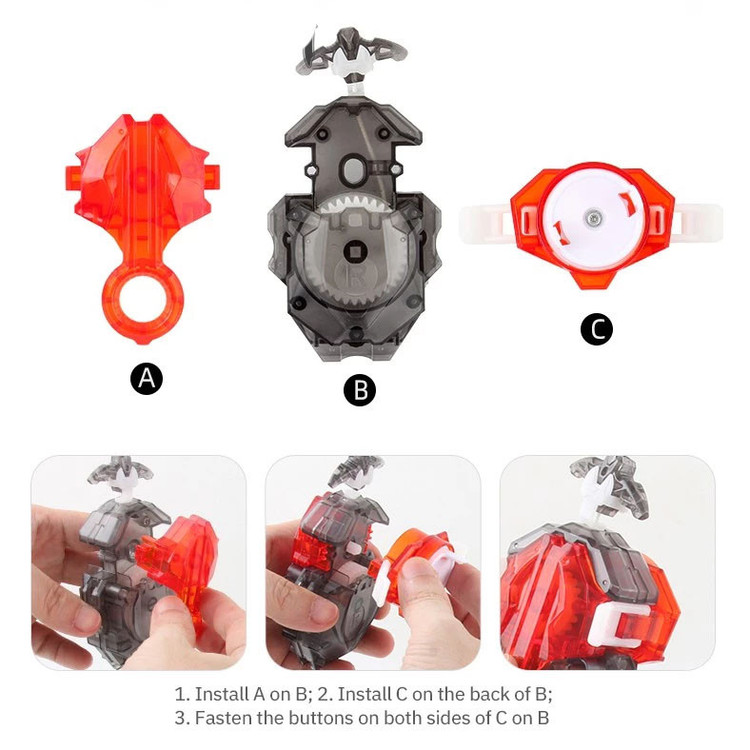 A

B

C

1. Install A on B; 2. Install C on the back of B;
3. Fasten the buttons on both sides of C on B