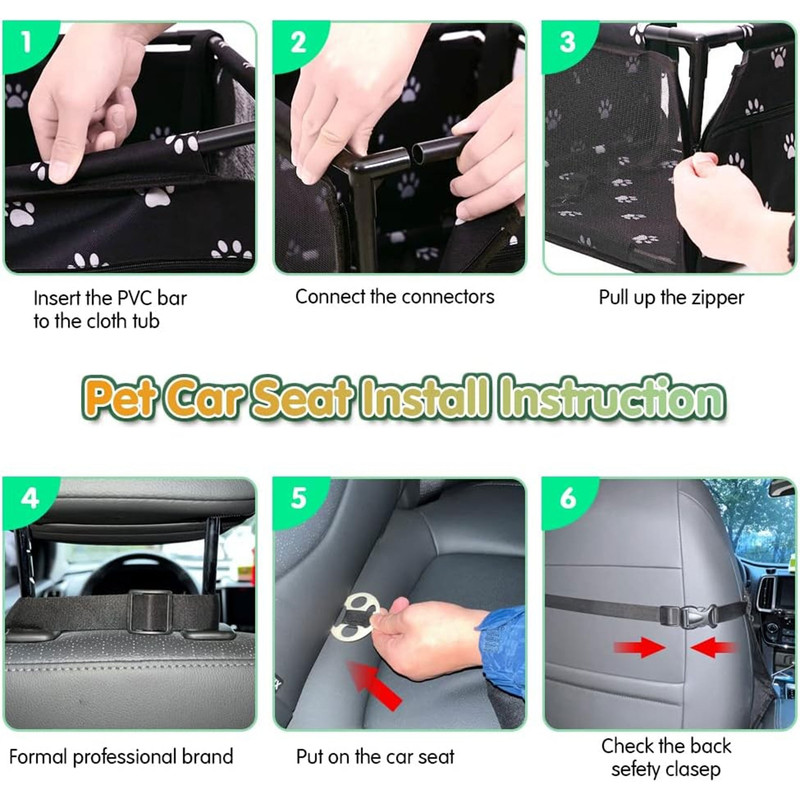 1

Insert the PVC bar to the cloth tub

2

Connect the connectors

3

Pull up the zipper

Pet Car Seat Install Instruction

4

Formal professional brand

5

Put on the car seat

6

Check the back sefety clasep