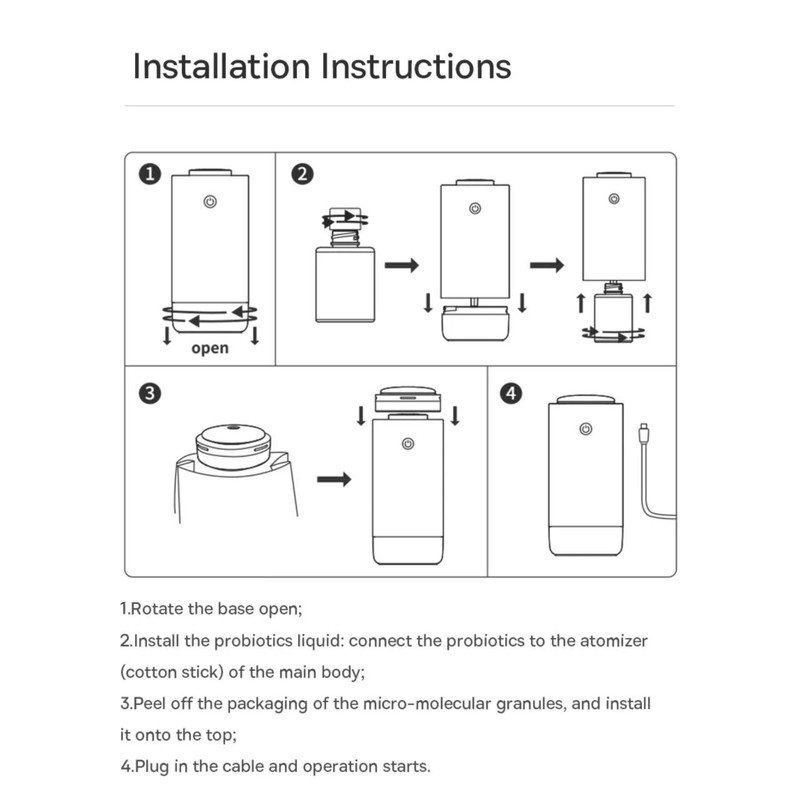 Installation Instructions

1

open

2

3

4

1.Rotate the base open;

2.Install the probiotics liquid: connect the probiotics to the atomizer (cotton stick) of the main body;

3.Peel off the packaging of the micro-molecular granules, and install it onto the top;

4.Plug in the cable and operation starts.