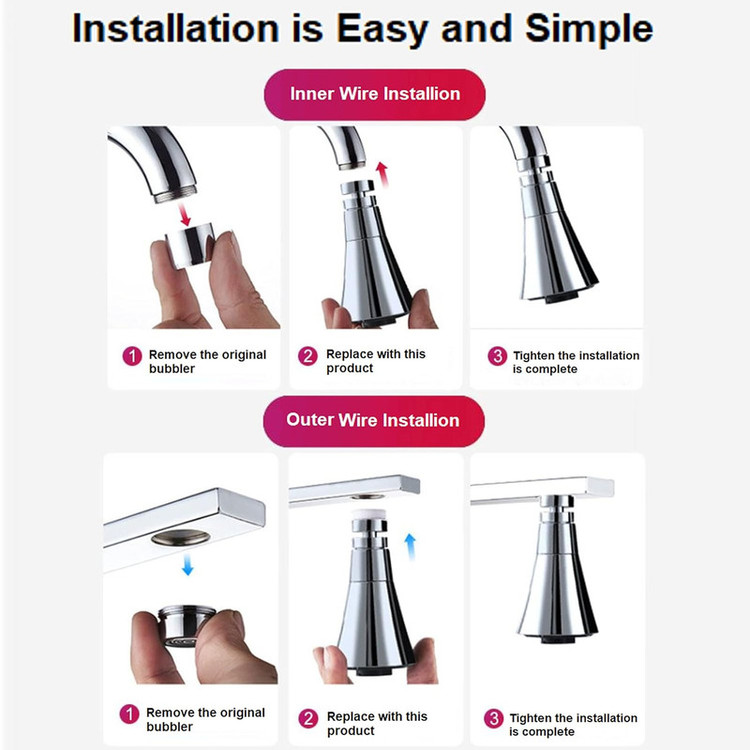 Installation is Easy and Simple

Inner Wire Installion

1 Remove the original bubbler

2 Replace with this product

3 Tighten the installation is complete

Outer Wire Installion

1 Remove the original bubbler

2 Replace with this product

3 Tighten the installation is complete