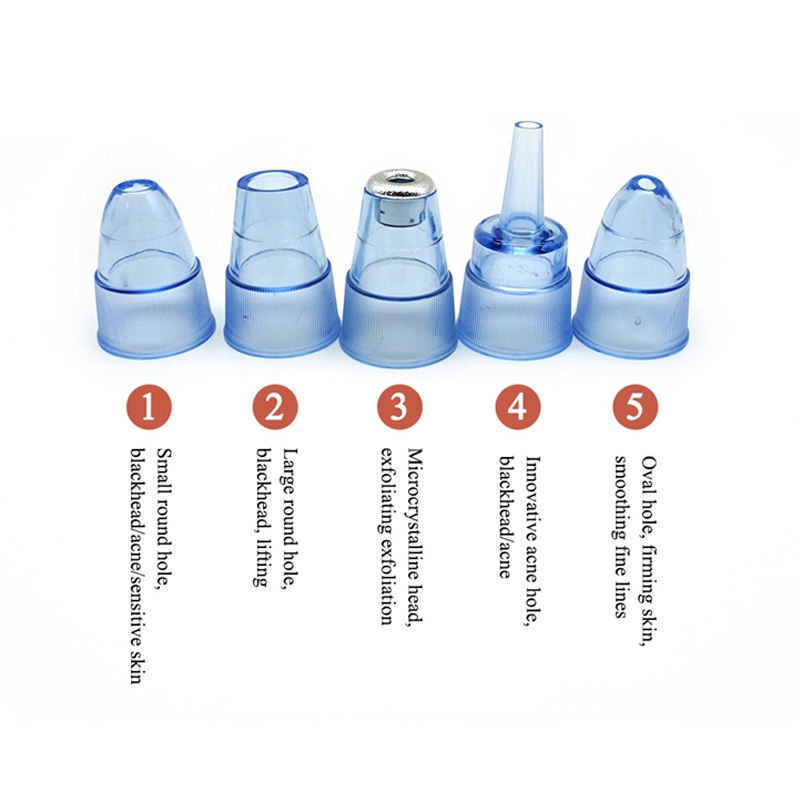 1
Small round hole, blackhead/acne/sensitive skin

2
Large round hole, blackhead, lifting

3
Microcrystalline head, exfoliating exfoliation

4
Innovative acne hole, blackhead/acne

5
Oval hole, firming skin, smoothing fine lines