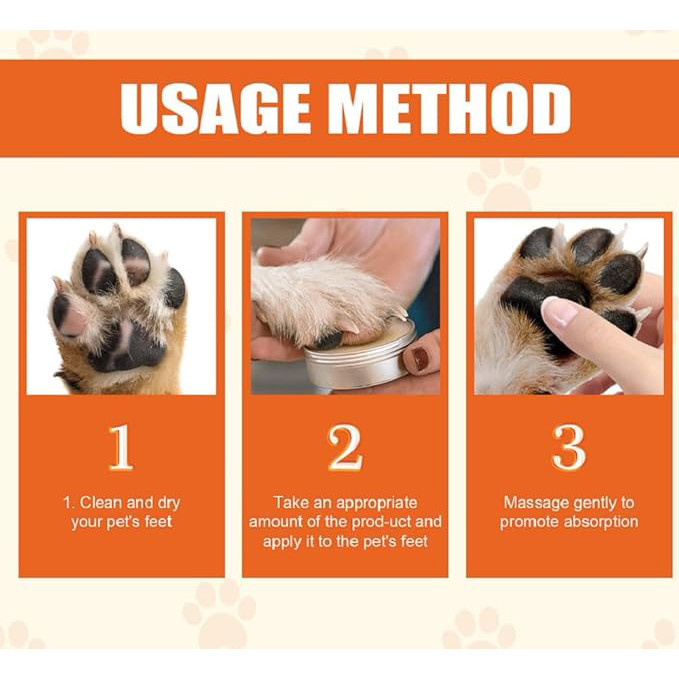 USAGE METHOD

1

1. Clean and dry your pet's feet

2

Take an appropriate amount of the prod-uct and apply it to the pet's feet

3

Massage gently to promote absorption