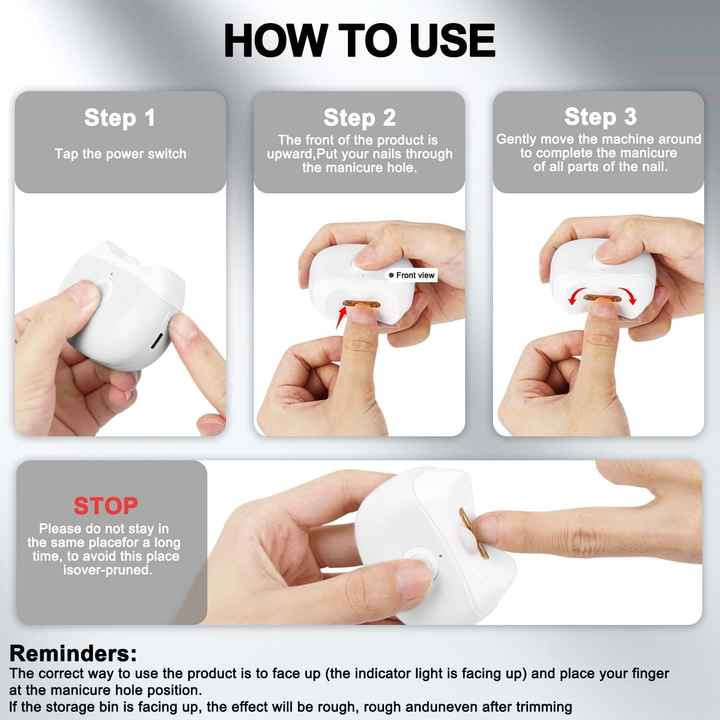 HOW TO USE

Step 1
Tap the power switch

Step 2
The front of the product is upward,Put your nails through the manicure hole.

Front view

Step 3
Gently move the machine around to complete the manicure of all parts of the nail.

STOP
Please do not stay in the same placefor a long time, to avoid this place isover-pruned.

Reminders:
The correct way to use the product is to face up (the indicator light is facing up) and place your finger at the manicure hole position.
If the storage bin is facing up, the effect will be rough, rough anduneven after trimming