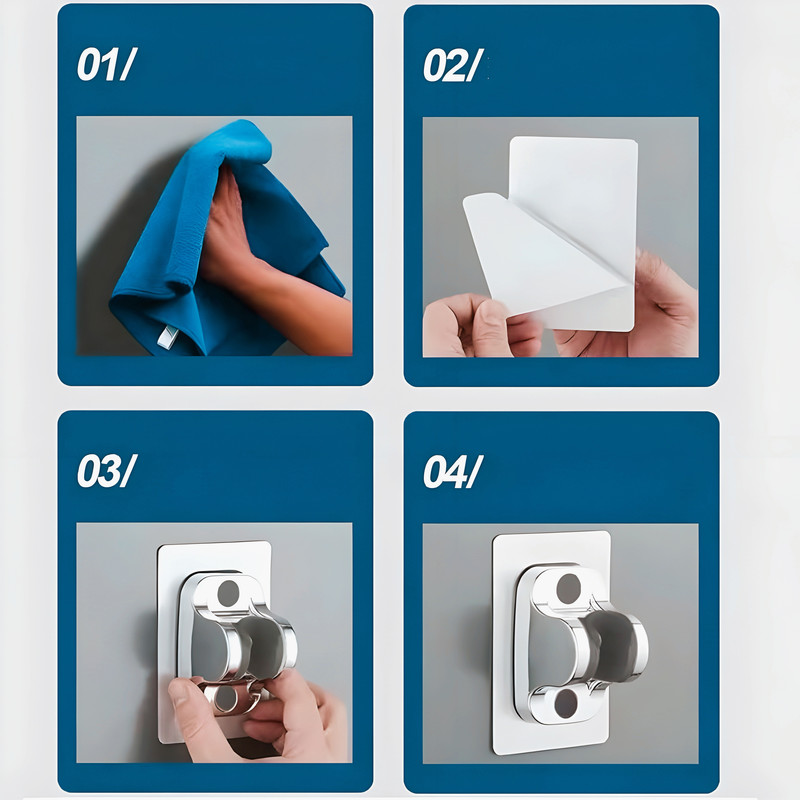 01/

02/

03/

04/