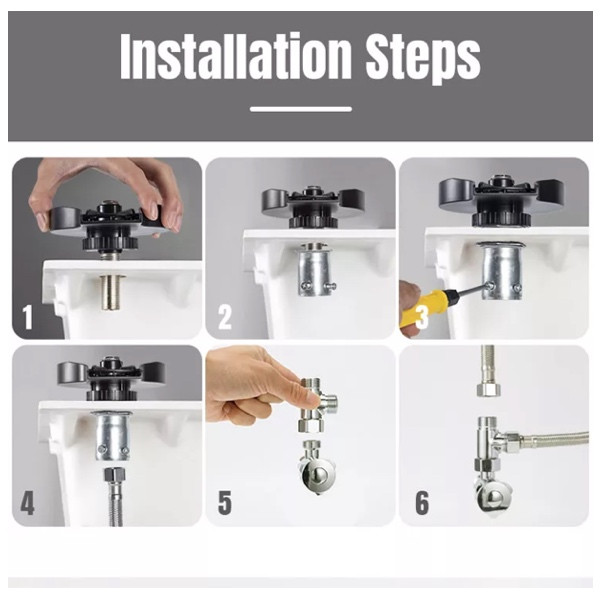 Installation Steps

1

2

3

4

5

6