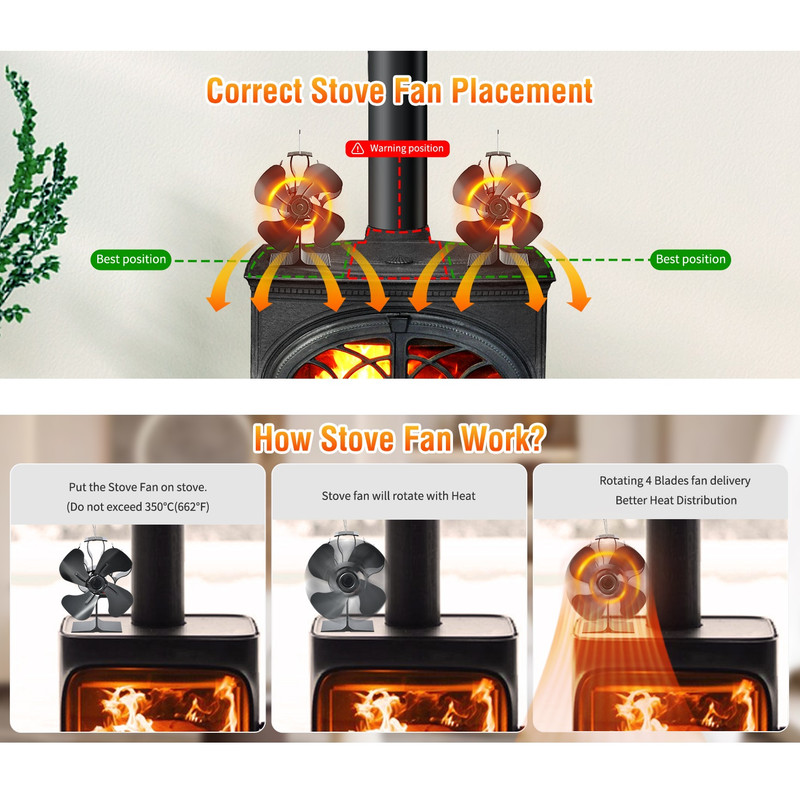 Correct Stove Fan Placement

Warning position

Best position

Best position

How Stove Fan Work?

Put the Stove Fan on stove.
(Do not exceed 350°C(662°F)

Stove fan will rotate with Heat

Rotating 4 Blades fan delivery
Better Heat Distribution