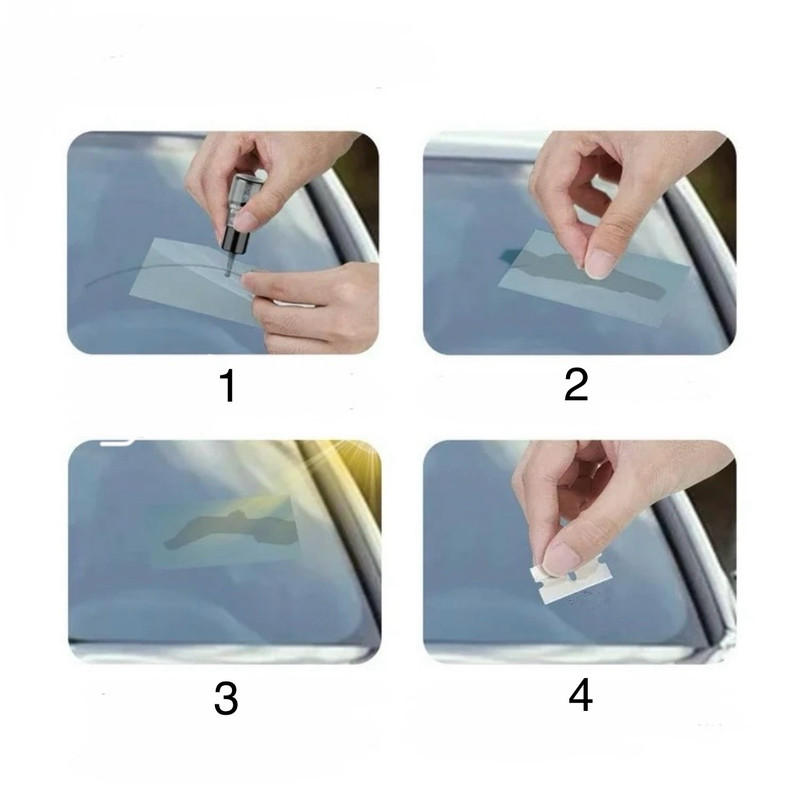 1

2

3

4