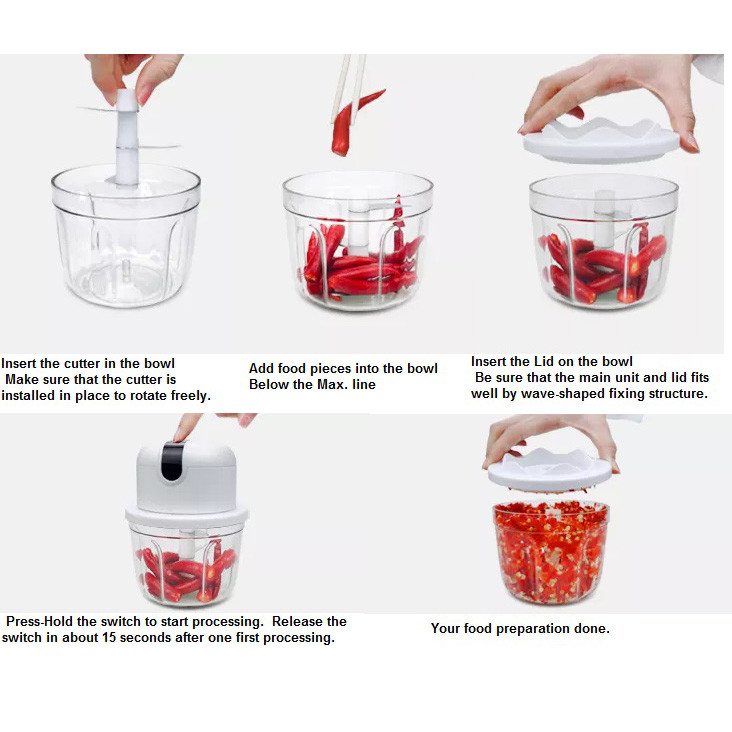 Insert the cutter in the bowl
Make sure that the cutter is installed in place to rotate freely.

Add food pieces into the bowl
Below the Max. line

Insert the Lid on the bowl
Be sure that the main unit and lid fits well by wave-shaped fixing structure.

Press-Hold the switch to start processing. Release the switch in about 15 seconds after one first processing.

Your food preparation done.