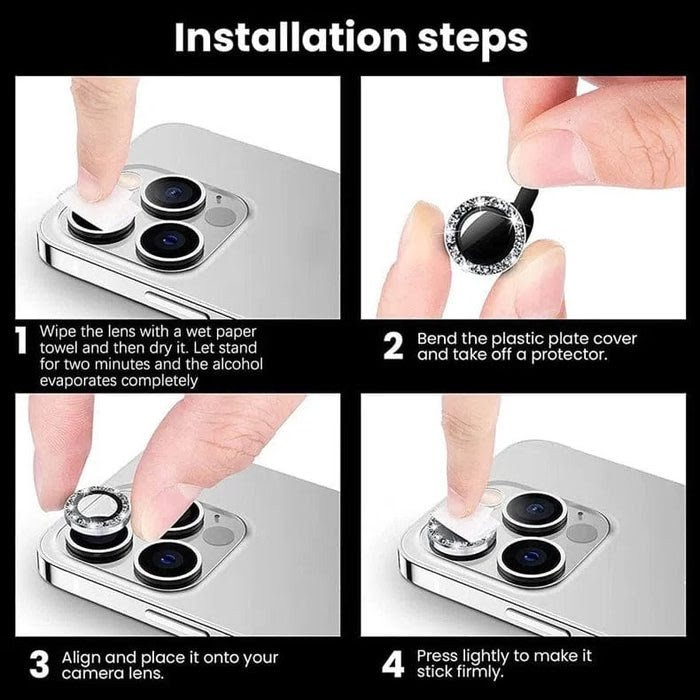 Installation steps

1 Wipe the lens with a wet paper towel and then dry it. Let stand for two minutes and the alcohol evaporates completely

2 Bend the plastic plate cover and take off a protector.

3 Align and place it onto your camera lens.

4 Press lightly to make it stick firmly.