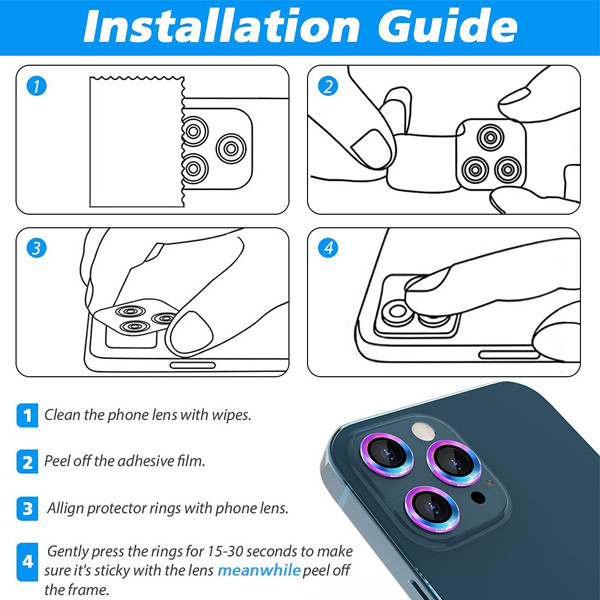 Installation Guide

1

2

3

4

1 Clean the phone lens with wipes.

2 Peel off the adhesive film.

3 Allign protector rings with phone lens.

4 Gently press the rings for 15-30 seconds to make sure it's sticky with the lens meanwhile peel off the frame.