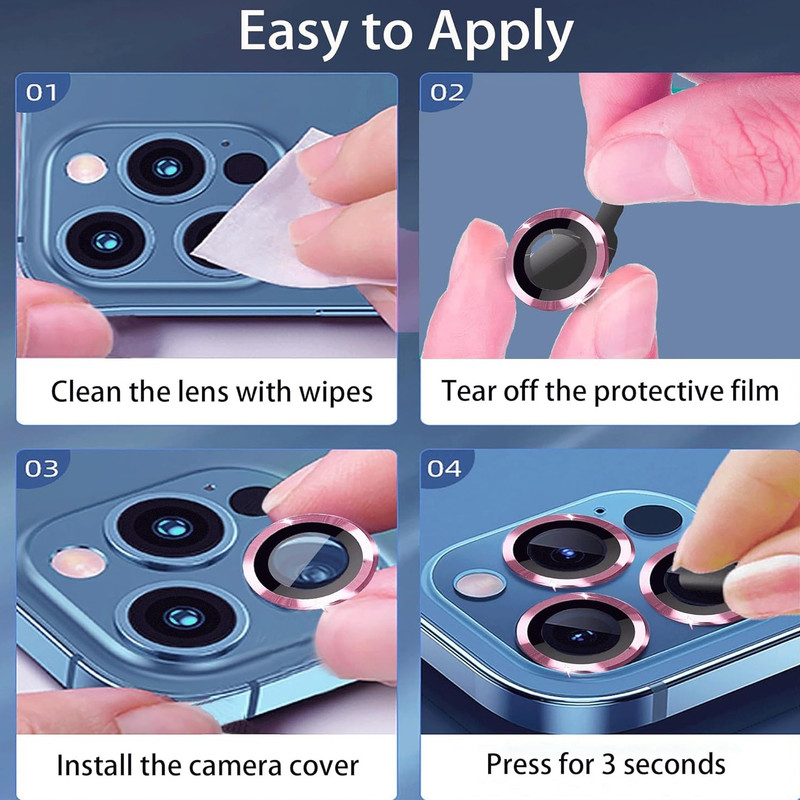 Easy to Apply

01

Clean the lens with wipes

02

Tear off the protective film

03

Install the camera cover

04

Press for 3 seconds