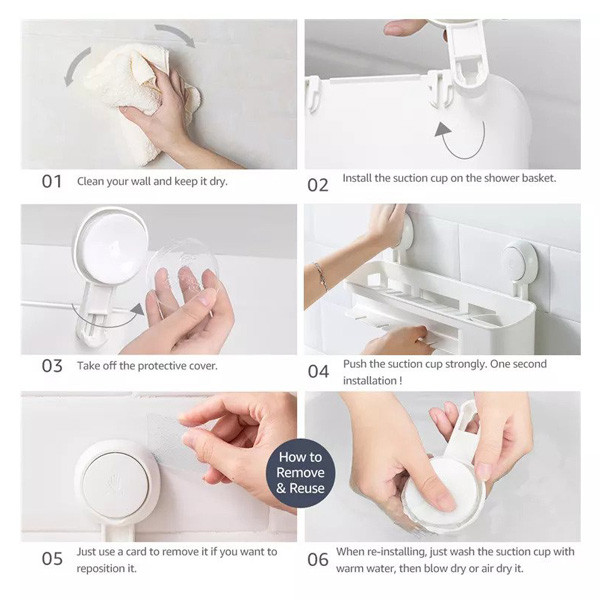 01 Clean your wall and keep it dry.

02 Install the suction cup on the shower basket.

03 Take off the protective cover.

04 Push the suction cup strongly. One second installation !

How to Remove & Reuse

05 Just use a card to remove it if you want to reposition it.

06 When re-installing, just wash the suction cup with warm water, then blow dry or air dry it.