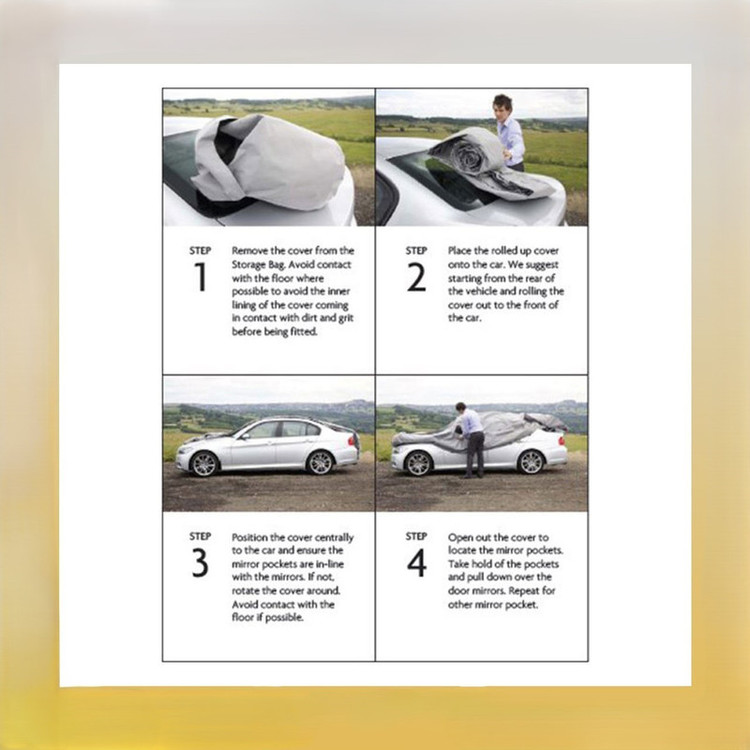 STEP
1
Remove the cover from the Storage Bag. Avoid contact with the floor where possible to avoid the inner lining of the cover coming in contact with dirt and grit before being fitted.

STEP
2
Place the rolled up cover onto the car. We suggest starting from the rear of the vehicle and rolling the cover out to the front of the car.

STEP
3
Position the cover centrally to the car and ensure the mirror pockets are in-line with the mirrors. If not, rotate the cover around. Avoid contact with the floor if possible.

STEP
4
Open out the cover to locate the mirror pockets. Take hold of the pockets and pull down over the door mirrors. Repeat for other mirror pocket.