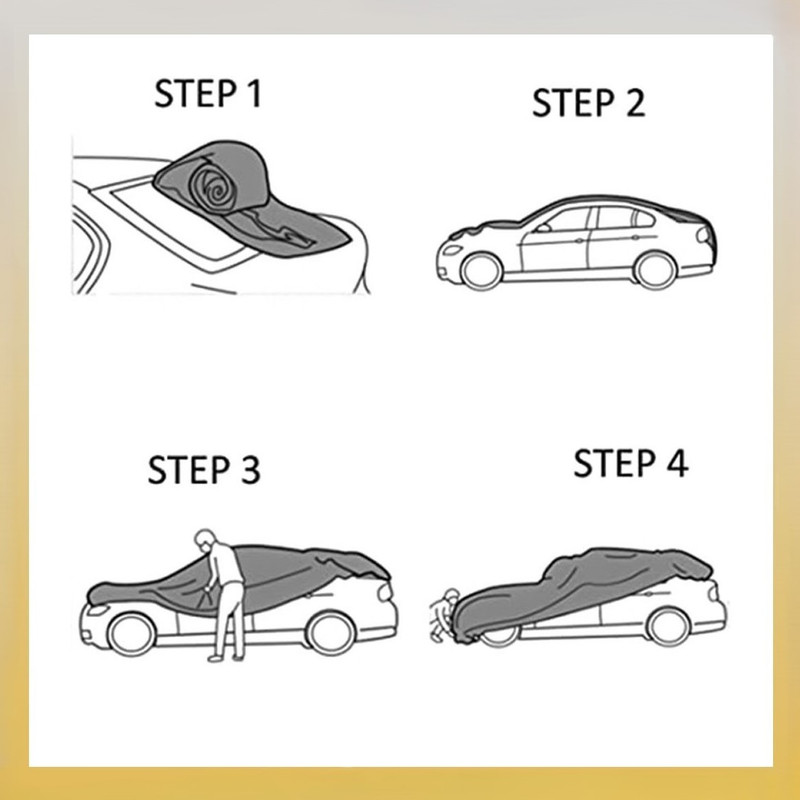 STEP 1

STEP 2

STEP 3

STEP 4