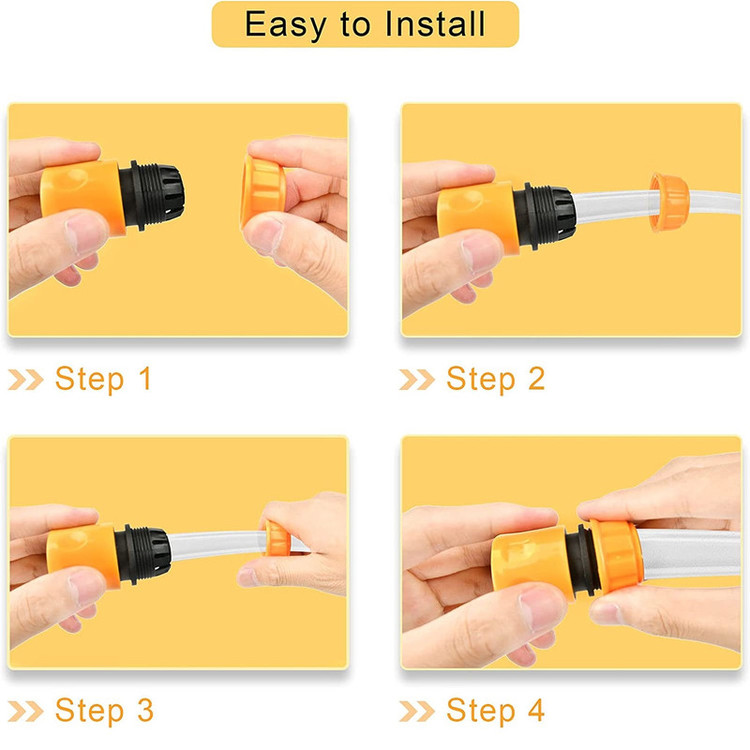 Easy to Install

Step 1

Step 2

Step 3

Step 4