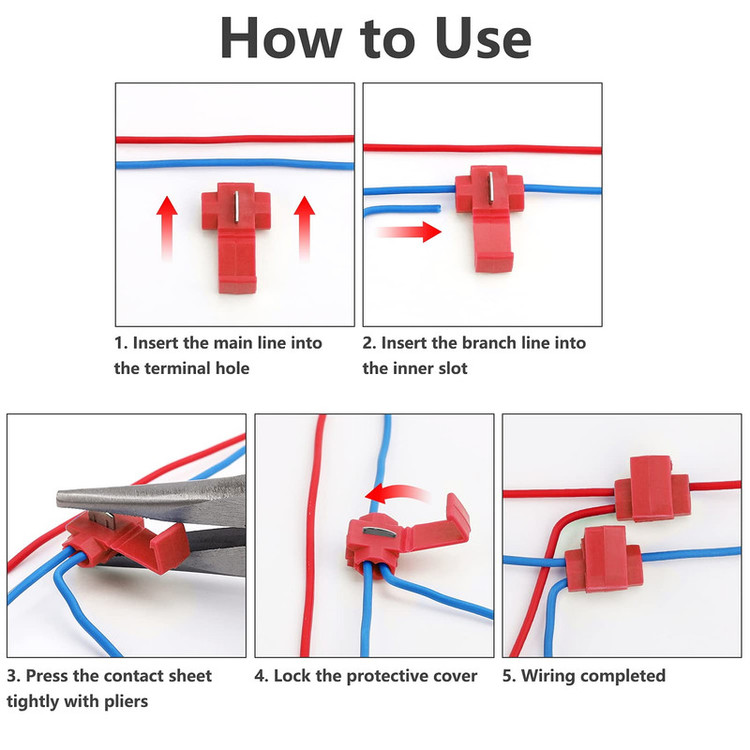 How to Use

1. Insert the main line into the terminal hole

2. Insert the branch line into the inner slot

3. Press the contact sheet tightly with pliers

4. Lock the protective cover

5. Wiring completed