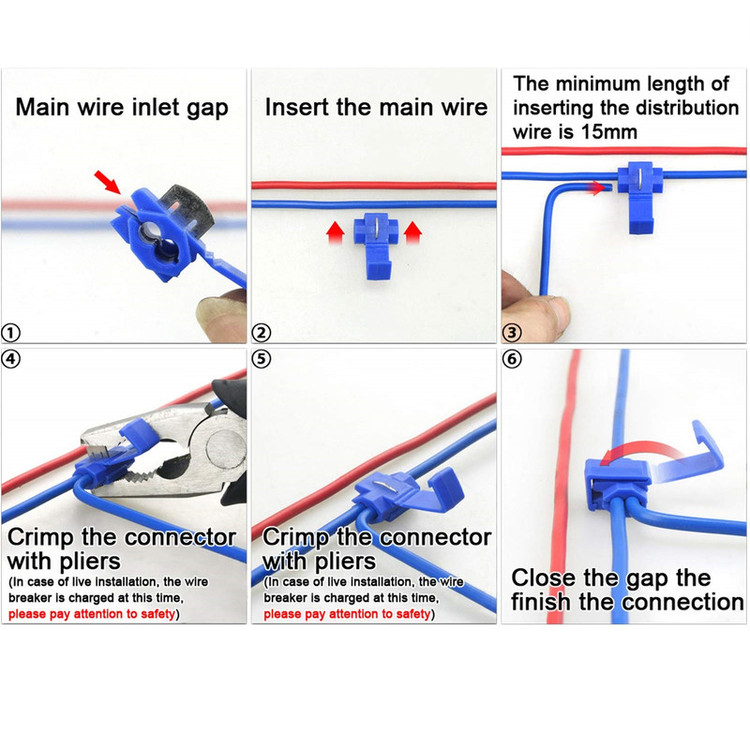 Main wire inlet gap

①

Insert the main wire

②

The minimum length of inserting the distribution wire is 15mm

③

④

Crimp the connector with pliers
(In case of live installation, the wire breaker is charged at this time, please pay attention to safety)

⑤

Crimp the connector with pliers
(In case of live installation, the wire breaker is charged at this time, please pay attention to safety)

⑥

Close the gap the finish the connection