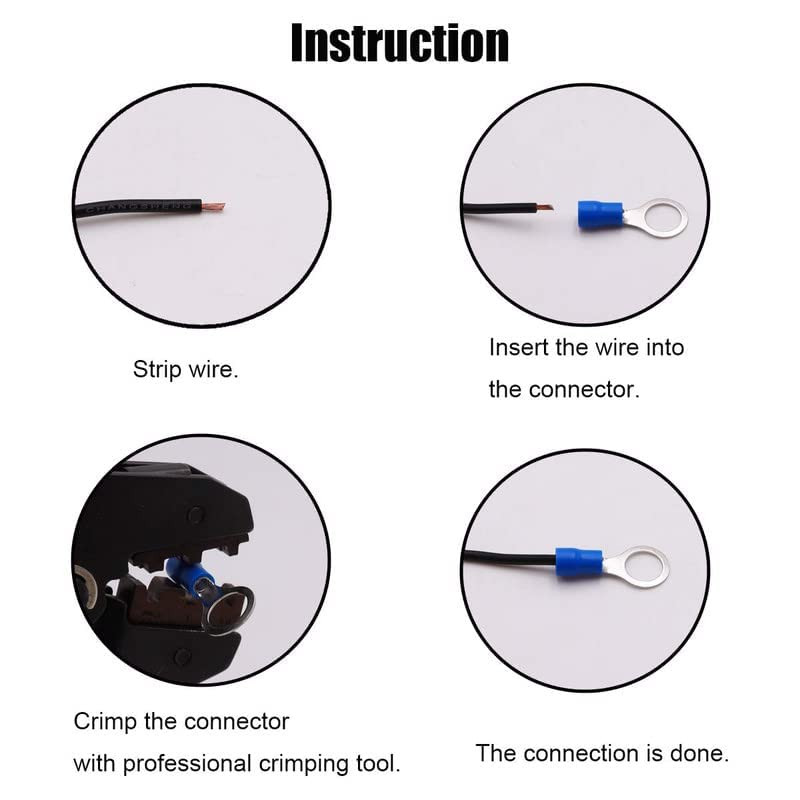 Instruction

Strip wire.

Insert the wire into the connector.

Crimp the connector with professional crimping tool.

The connection is done.