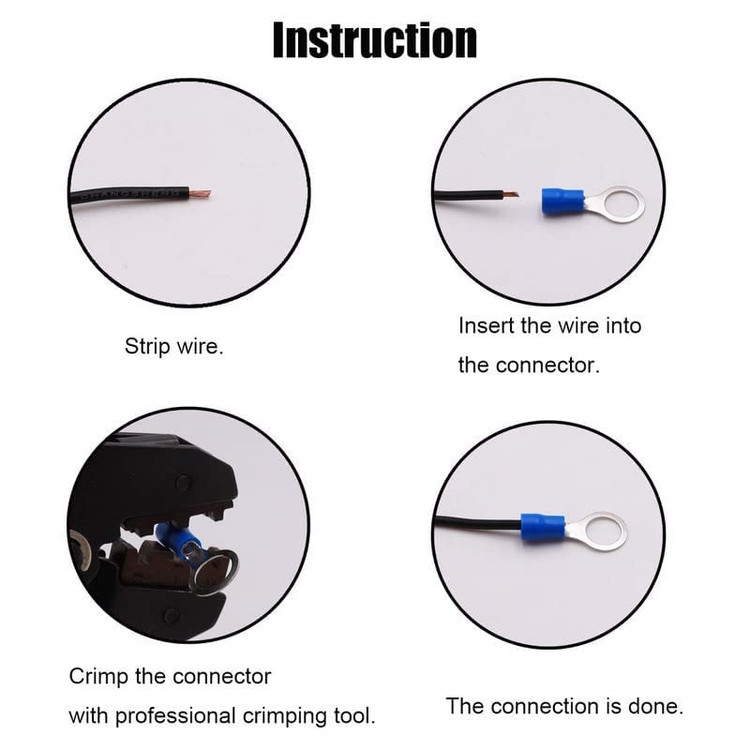 Instruction

Strip wire.

Insert the wire into the connector.

Crimp the connector with professional crimping tool.

The connection is done.