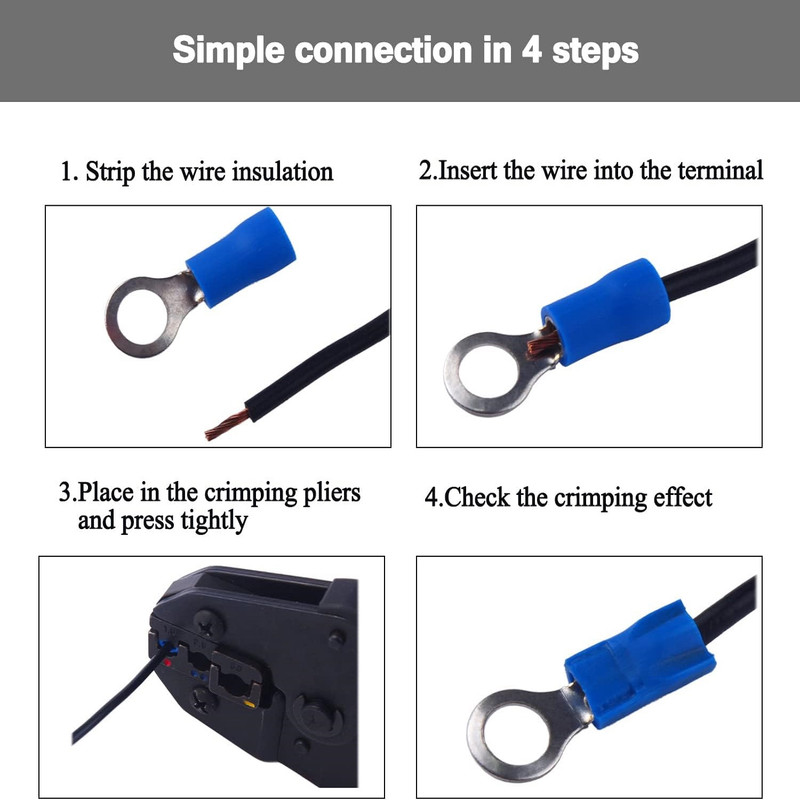 Simple connection in 4 steps

1. Strip the wire insulation

2.Insert the wire into the terminal

3.Place in the crimping pliers and press tightly

4.Check the crimping effect