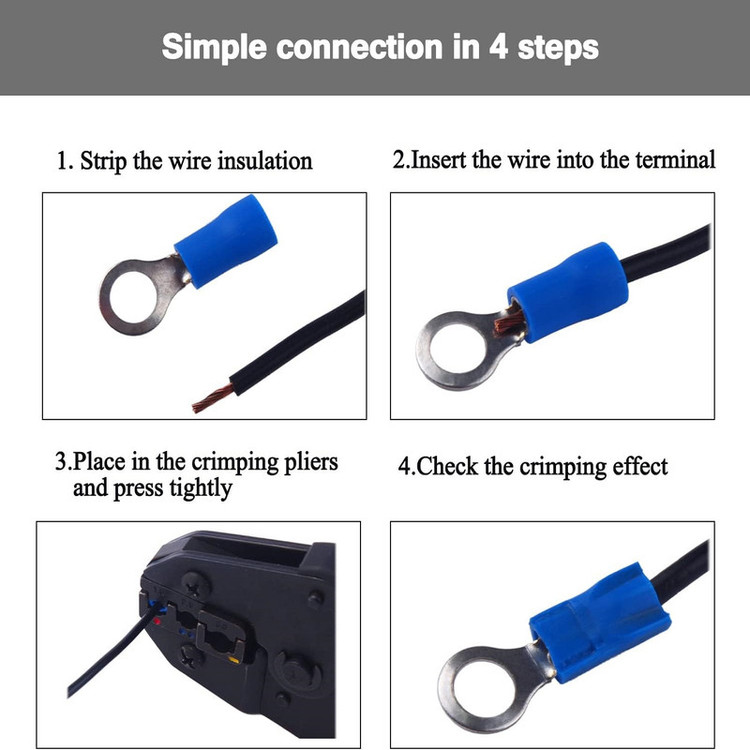 Simple connection in 4 steps

1. Strip the wire insulation

2.Insert the wire into the terminal

3.Place in the crimping pliers and press tightly

4.Check the crimping effect