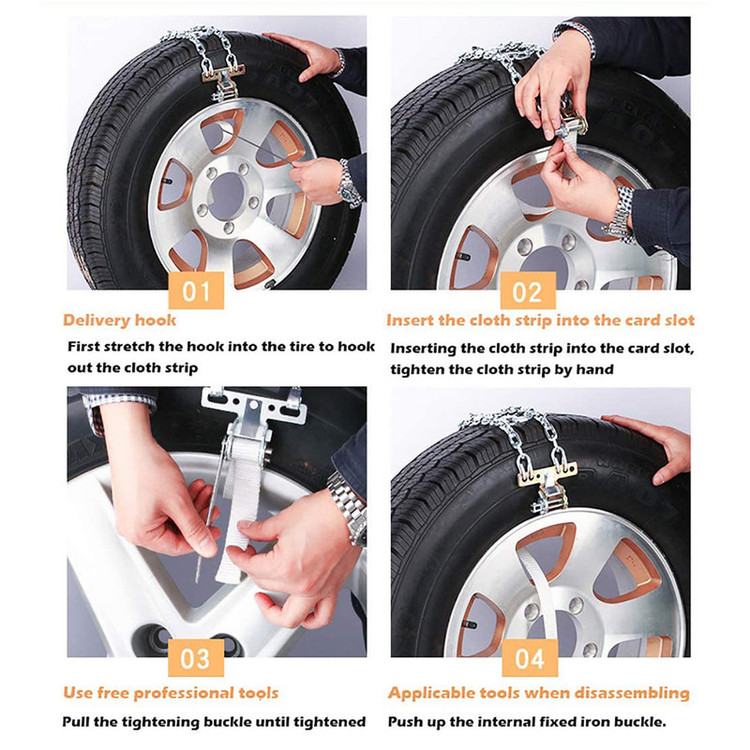 01

Delivery hook

First stretch the hook into the tire to hook out the cloth strip

02

Insert the cloth strip into the card slot

Inserting the cloth strip into the card slot, tighten the cloth strip by hand

03

Use free professional tools

Pull the tightening buckle until tightened

04

Applicable tools when disassembling

Push up the internal fixed iron buckle.