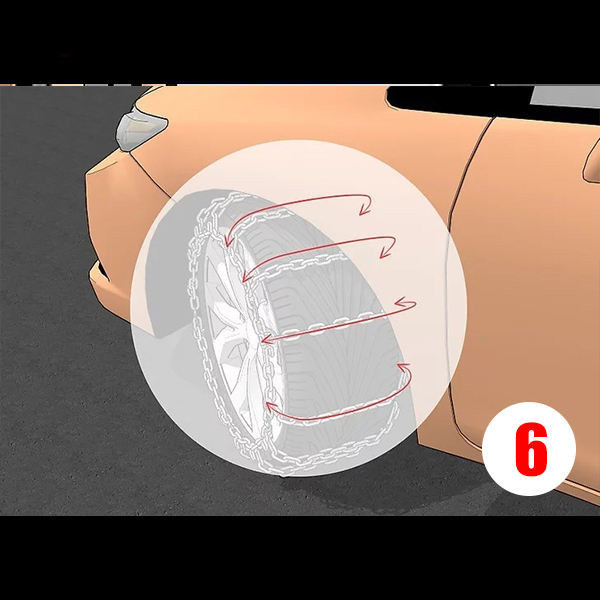 6