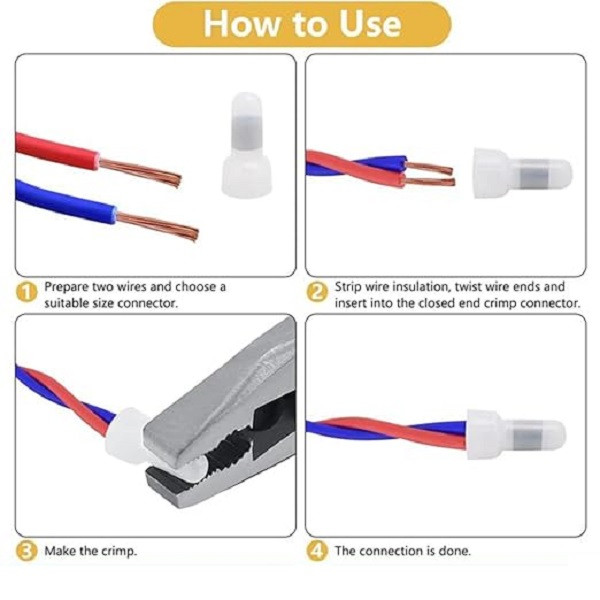 How to Use

1 Prepare two wires and choose a suitable size connector.

2 Strip wire insulation, twist wire ends and insert into the closed end crimp connector.

3 Make the crimp.

4 The connection is done.