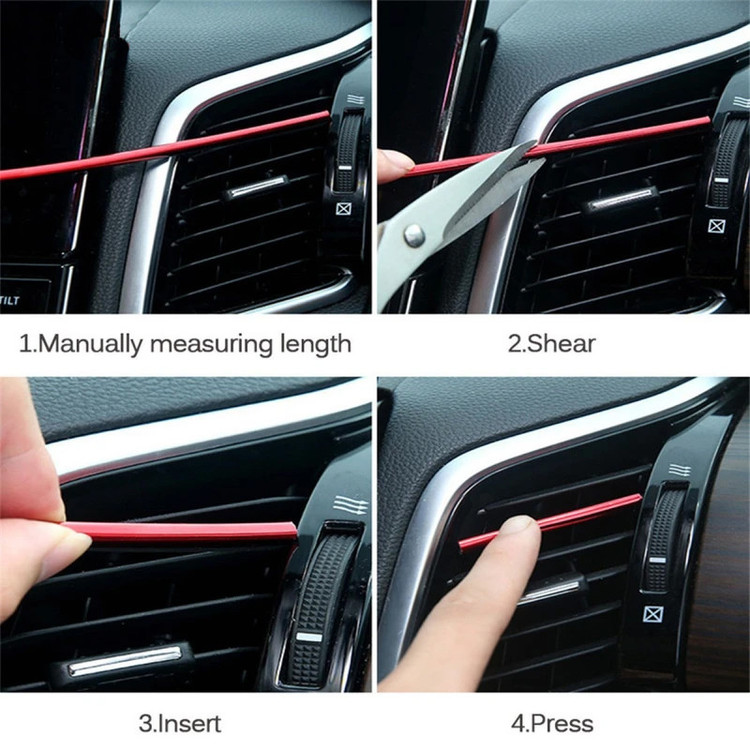 TILT

1.Manually measuring length

2.Shear

3.Insert

4.Press