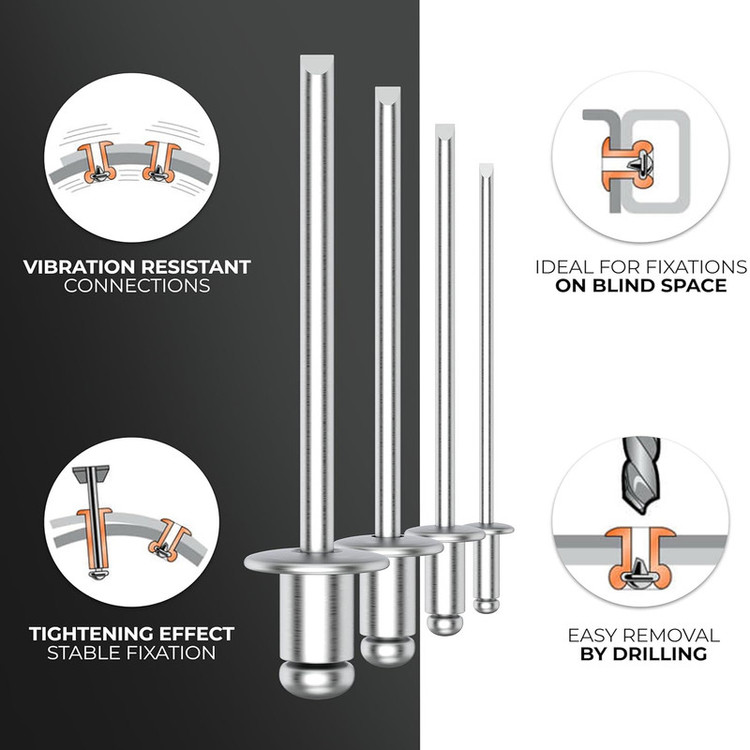 VIBRATION RESISTANT
CONNECTIONS

TIGHTENING EFFECT
STABLE FIXATION

IDEAL FOR FIXATIONS
ON BLIND SPACE

EASY REMOVAL
BY DRILLING