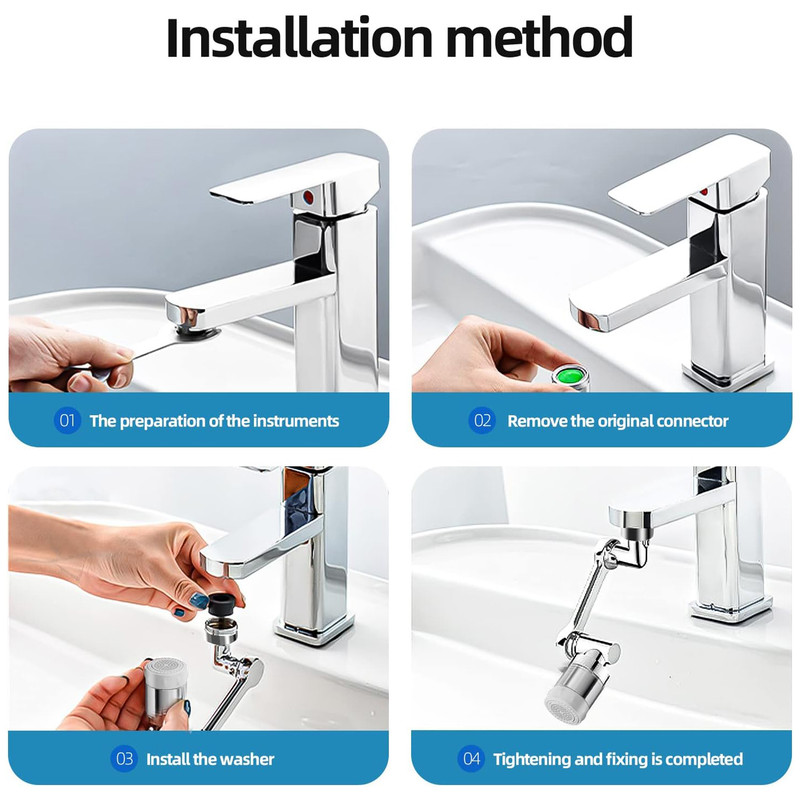 Installation method

01 The preparation of the instruments

02 Remove the original connector

03 Install the washer

04 Tightening and fixing is completed