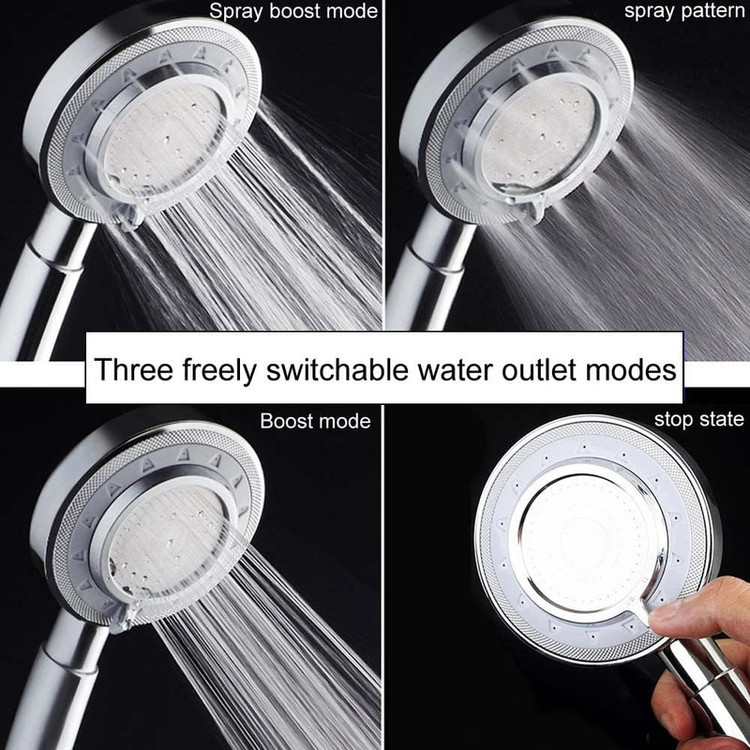 Spray boost mode

spray pattern

Three freely switchable water outlet modes

Boost mode

stop state