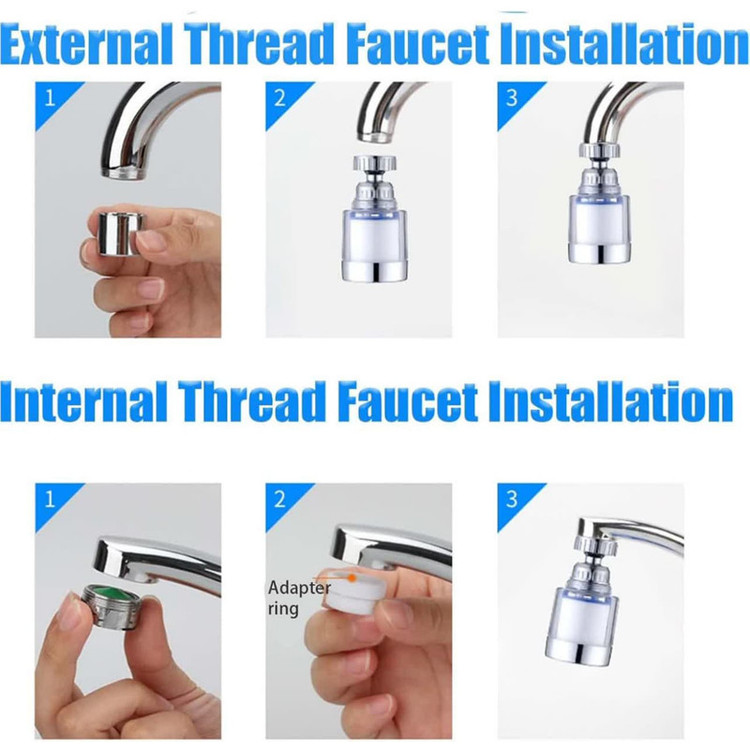 External Thread Faucet Installation

1

2

3

Internal Thread Faucet Installation

1

2

Adapter ring

3