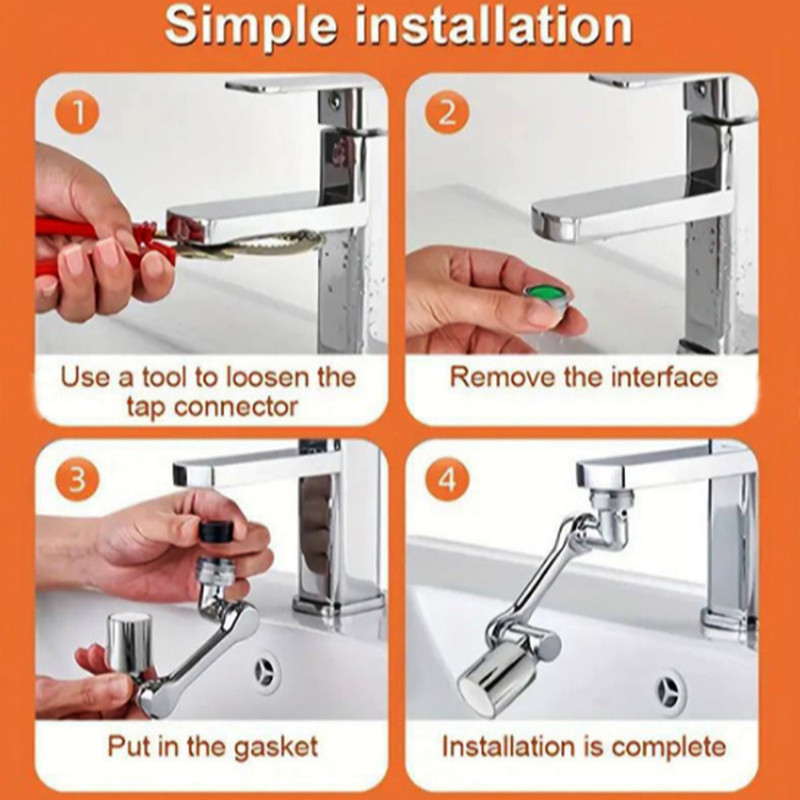 Simple installation

1

Use a tool to loosen the tap connector

2

Remove the interface

3

Put in the gasket

4

Installation is complete