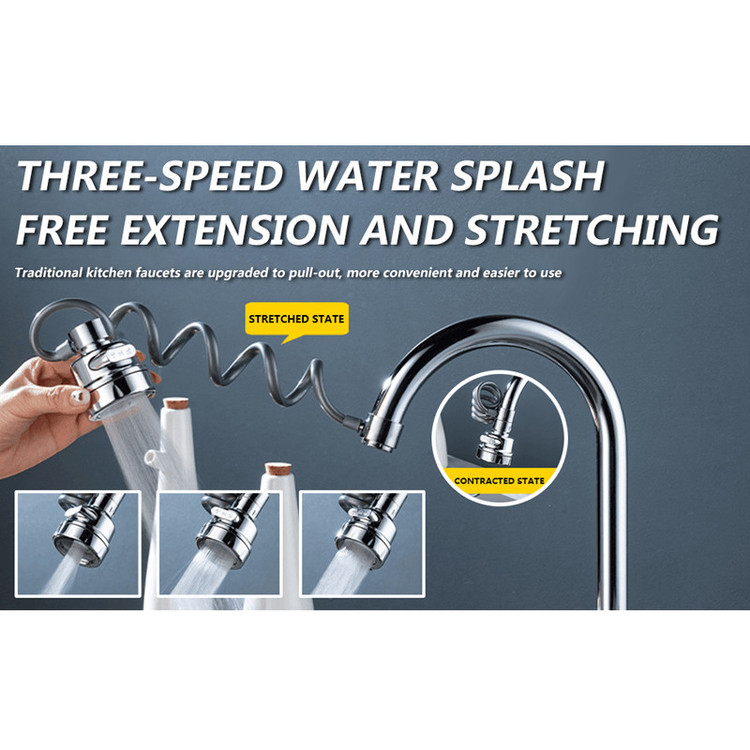 THREE-SPEED WATER SPLASH
FREE EXTENSION AND STRETCHING

Traditional kitchen faucets are upgraded to pull-out, more convenient and easier to use

STRETCHED STATE

CONTRACTED STATE