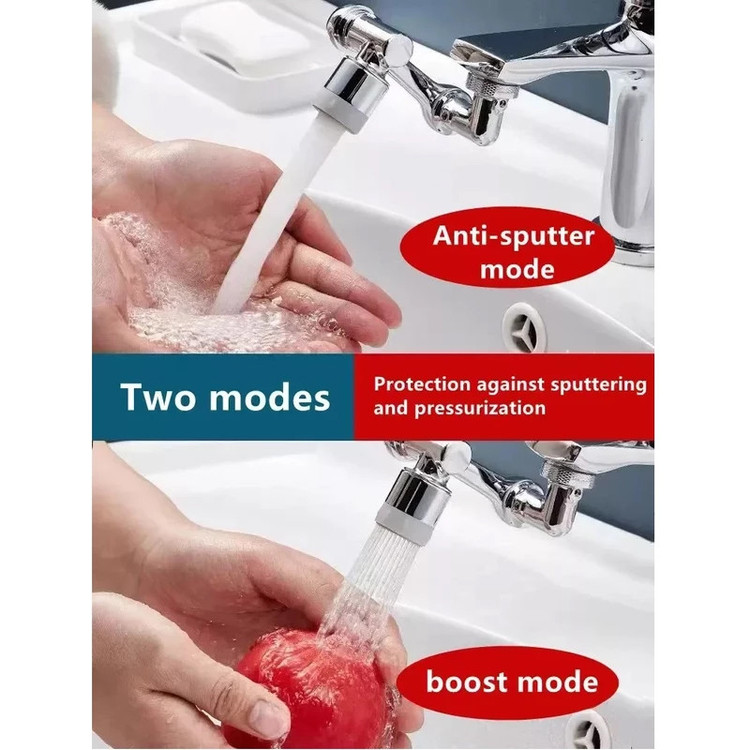 Anti-sputter mode

Two modes

Protection against sputtering and pressurization

boost mode