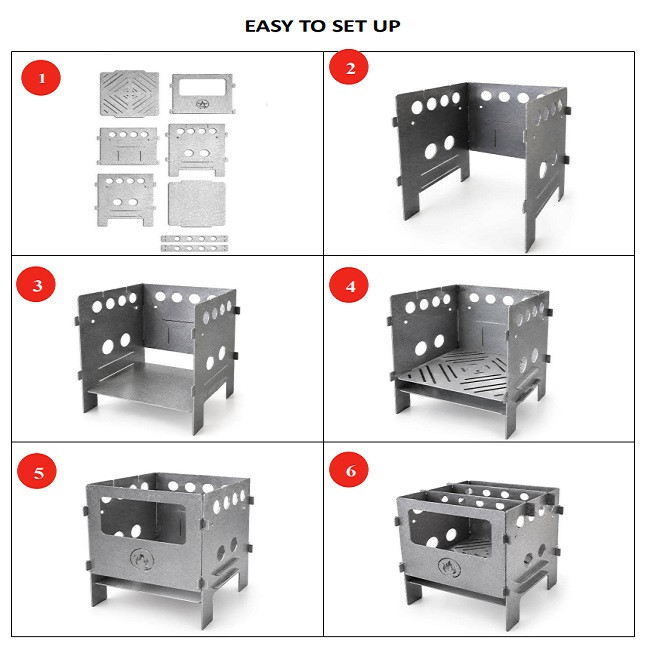 EASY TO SET UP

1

2

3

4

5

6