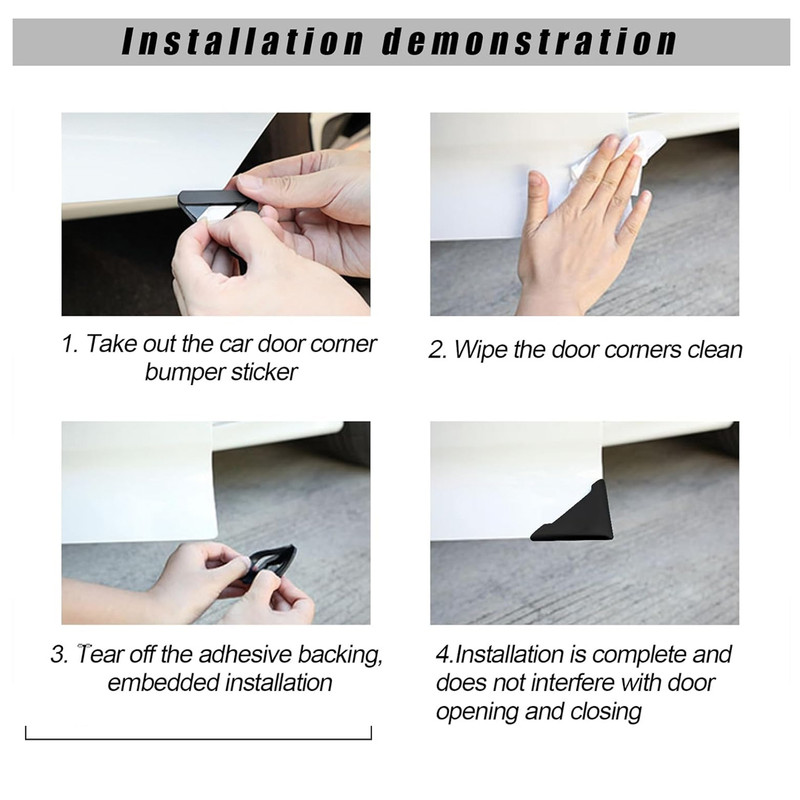 Installation demonstration

1. Take out the car door corner bumper sticker

2. Wipe the door corners clean

3. Tear off the adhesive backing, embedded installation

4.Installation is complete and does not interfere with door opening and closing